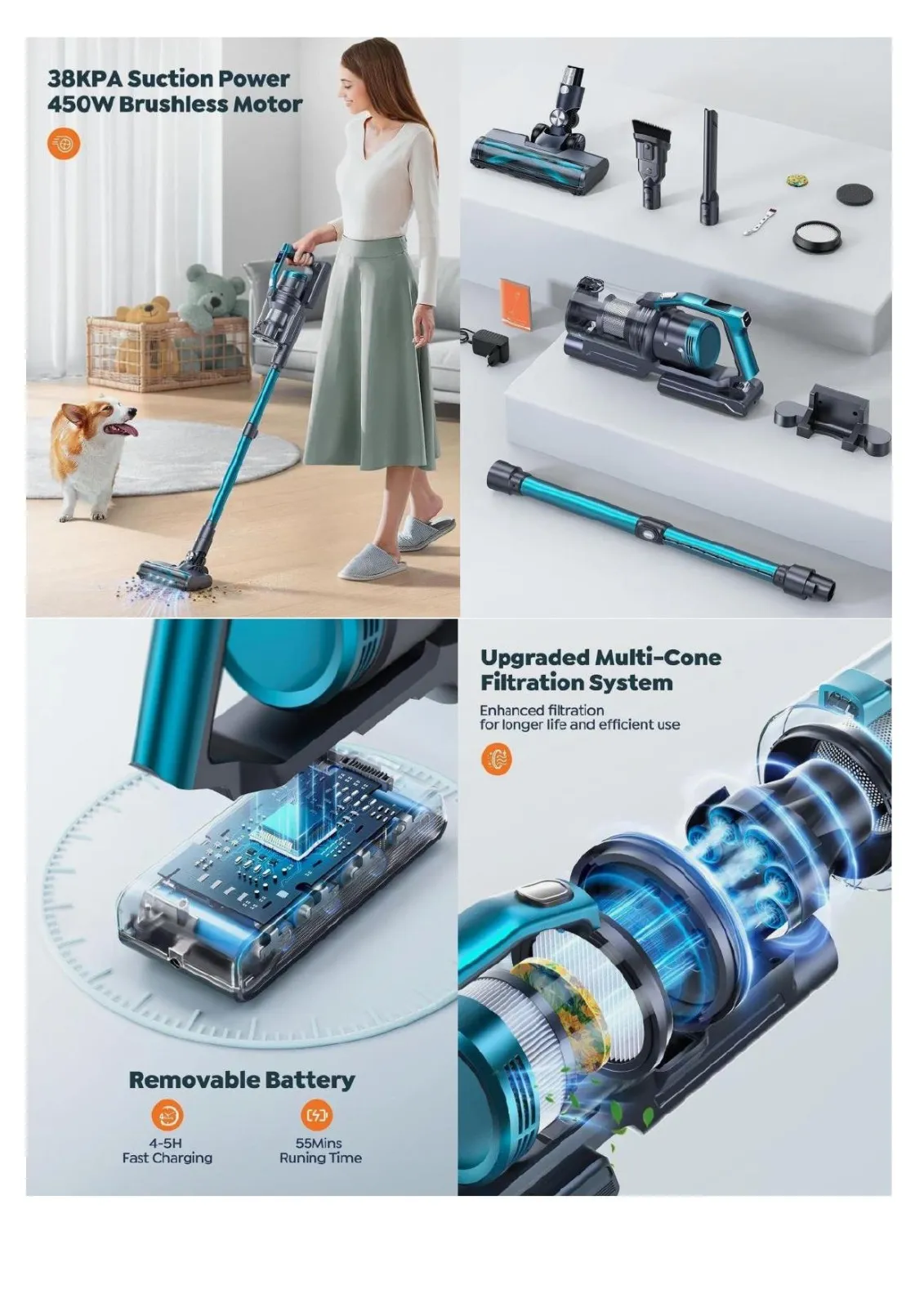 38KPA Suction Power
450W Brushless Motor

Upgraded Multi-Cone Filtration System

Enhanced filtration for longer life and efficient use

Removable Battery

4-5H
Fast Charging

55Mins
Runing Time